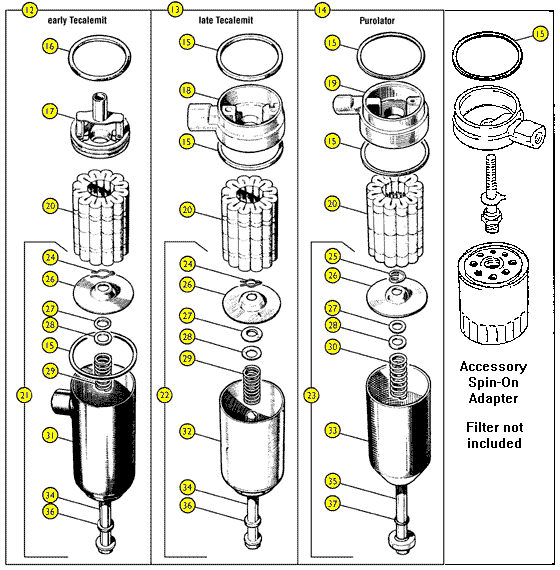 12 early Tecalemit

16

17

20

24

26

27

28

15

29

21

31

34

36

13 late Tecalemit

15

18

15

20

24

26

27

28

29

22

32

34

36

14 Purolator

15

19

15

20

25

26

27

28

30

23

33

35

37

15

Accessory Spin-On Adapter

Filter not included